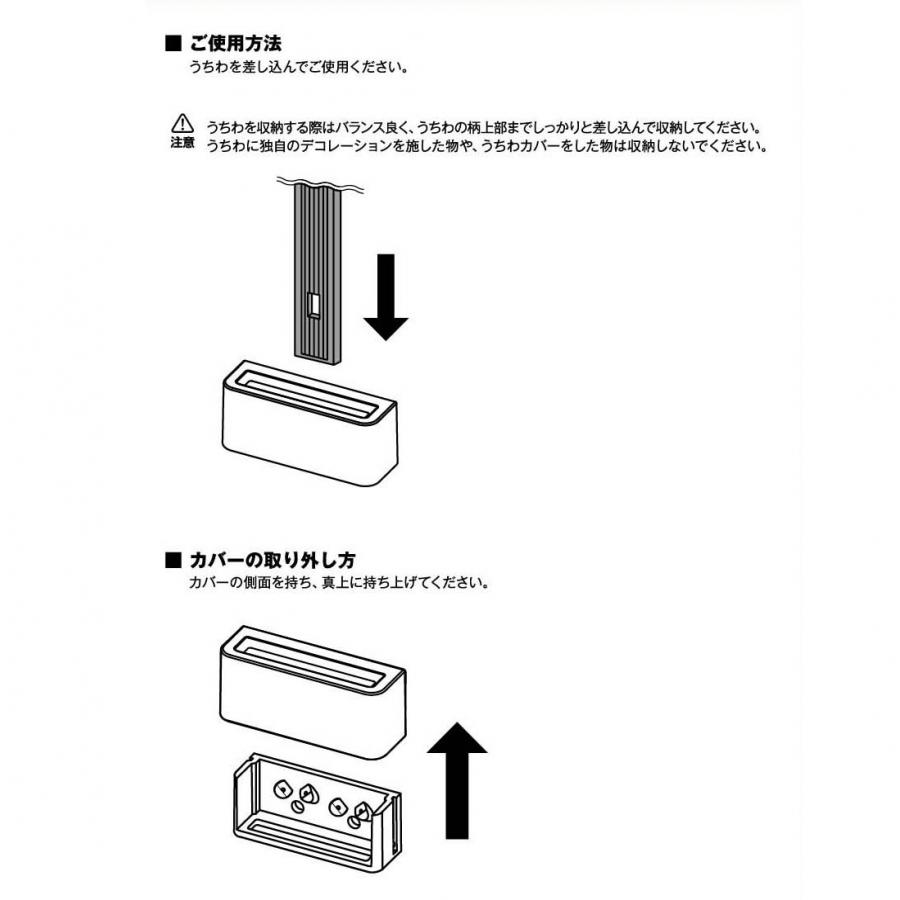 ■ ご使用方法
うちわを差し込んでご使用ください。

注意
うちわを収納する際はバランス良く、うちわの柄上部までしっかりと差し込んで収納してください。
うちわに独自のデコレーションを施した物や、うちわカバーをした物は収納しないでください。

■ カバーの取り外し方
カバーの側面を持ち、真上に持ち上げてください。