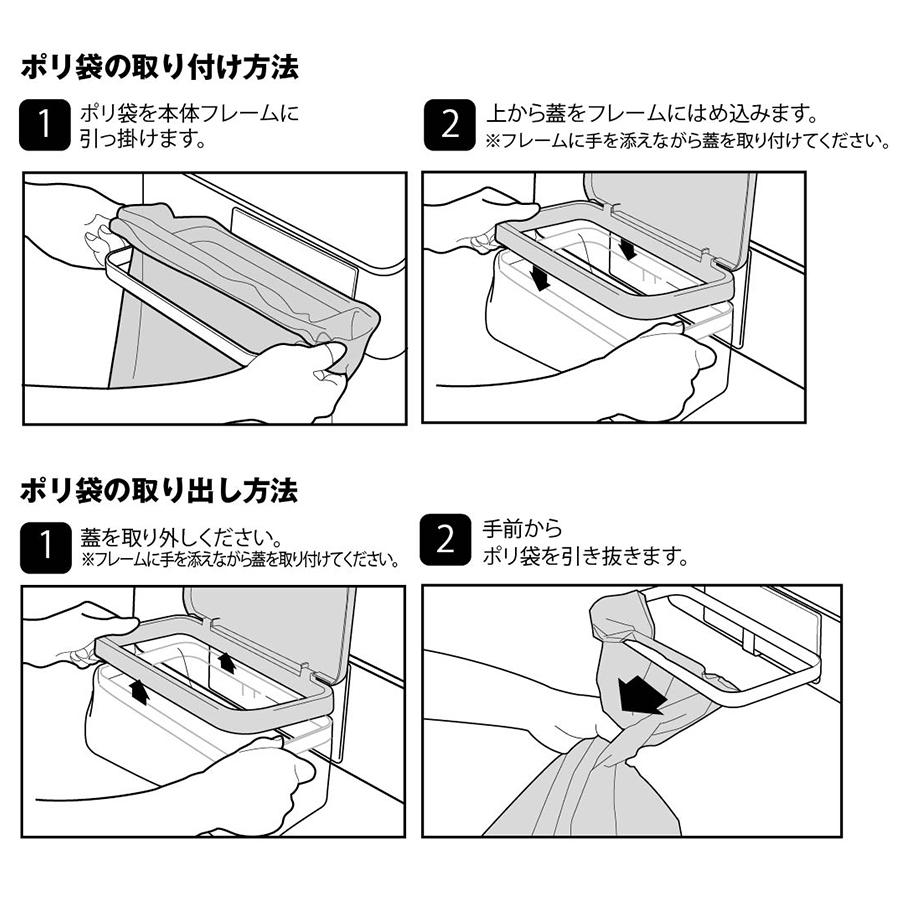 ポリ袋の取り付け方法

1 ポリ袋を本体フレームに引っ掛けます。

2 上から蓋をフレームにはめ込みます。
※フレームに手を添えながら蓋を取り付けてください。

ポリ袋の取り出し方法

1 蓋を取り外しください。
※フレームに手を添えながら蓋を取り付けてください。

2 手前からポリ袋を引き抜きます。