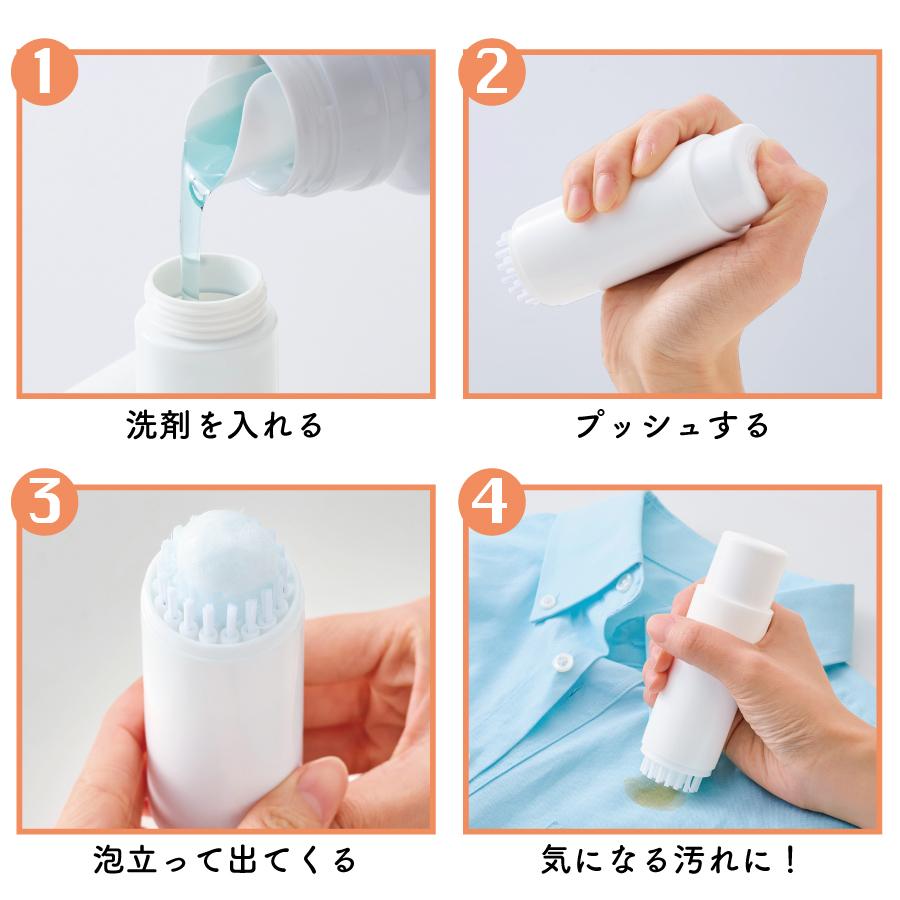 1

洗剤を入れる

2

プッシュする

3

泡立って出てくる

4

気になる汚れに！