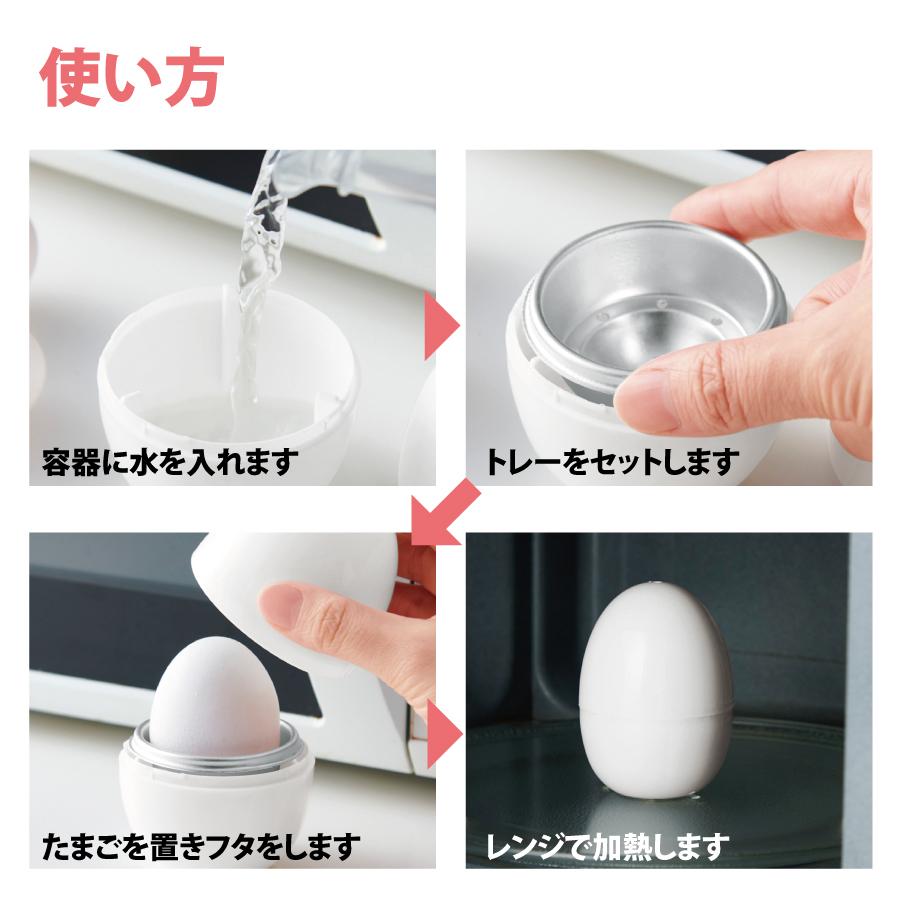 使い方

容器に水を入れます

トレーをセットします

たまごを置きフタをします

レンジで加熱します