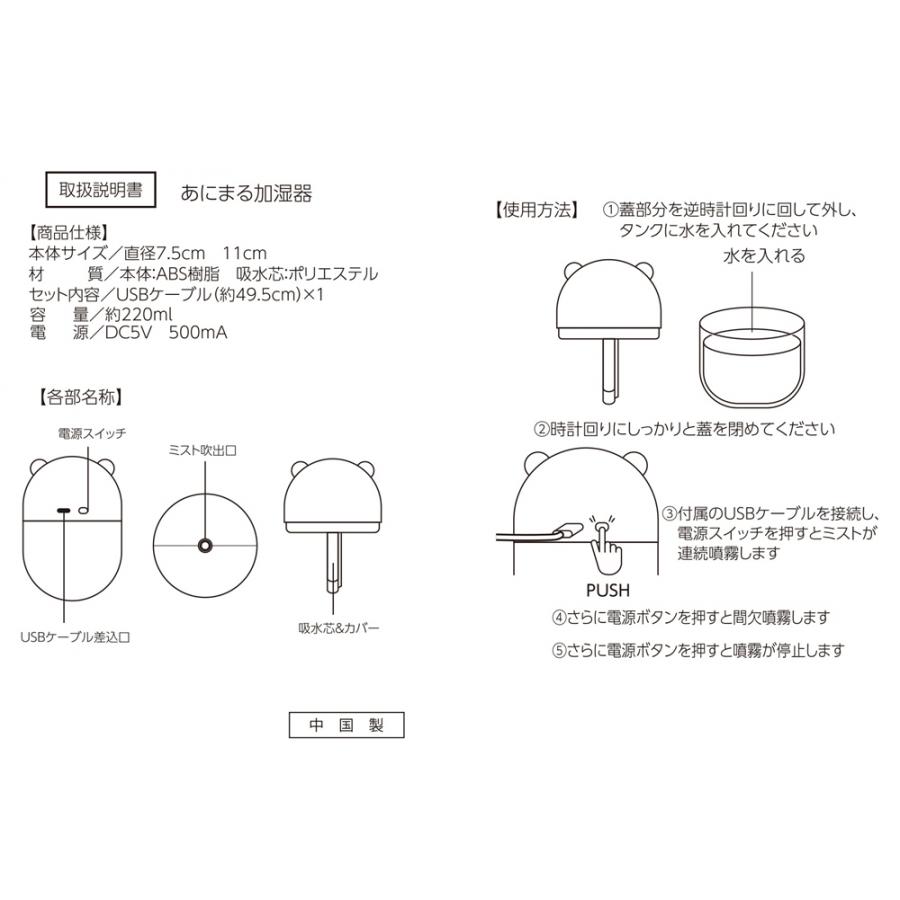 取扱説明書 あにまる加湿器

【商品仕様】
本体サイズ／直径7.5cm 11cm
材 質／本体:ABS樹脂 吸水芯:ポリエステル
セット内容／USBケーブル(約49.5cm)×1
容 量／約220ml
電 源／DC5V 500mA

【各部名称】
電源スイッチ
ミスト吹出口
USBケーブル差込口
吸水芯&カバー

中国製

【使用方法】 ①蓋部分を逆時計回りに回して外し、タンクに水を入れてください
水を入れる

②時計回りにしっかりと蓋を閉めてください

③付属のUSBケーブルを接続し、電源スイッチを押すとミストが連続噴霧します
PUSH

④さらに電源ボタンを押すと間欠噴霧します

⑤さらに電源ボタンを押すと噴霧が停止します