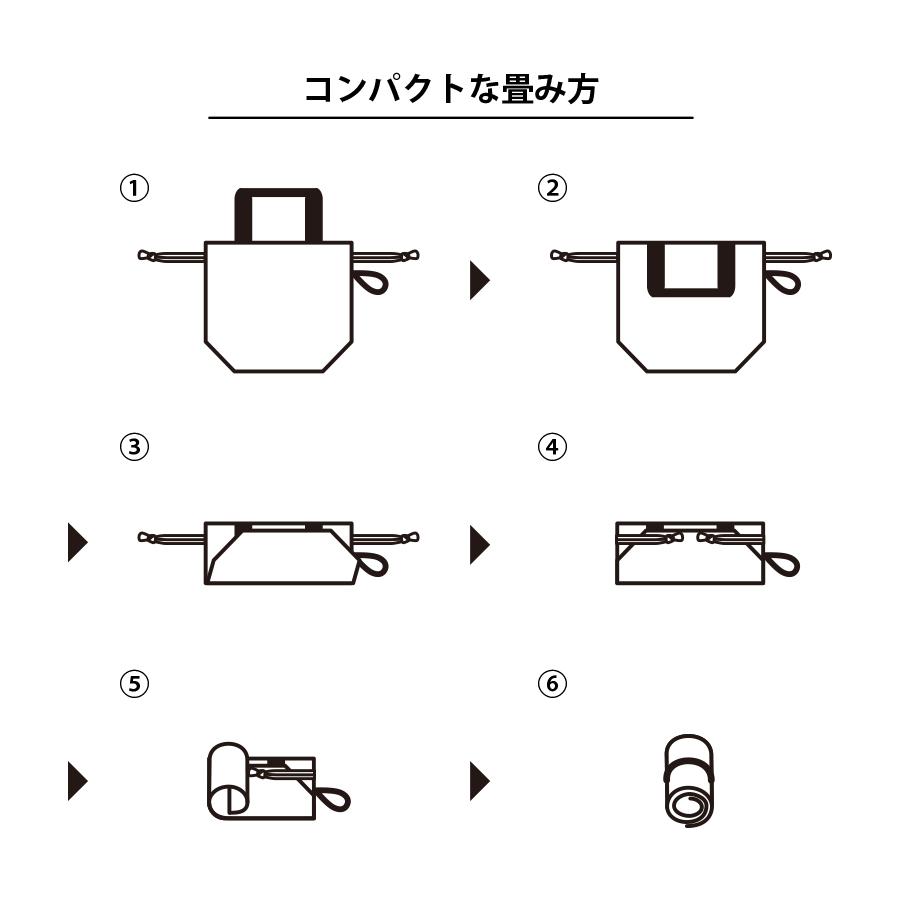 コンパクトな畳み方

①

②

③

④

⑤

⑥