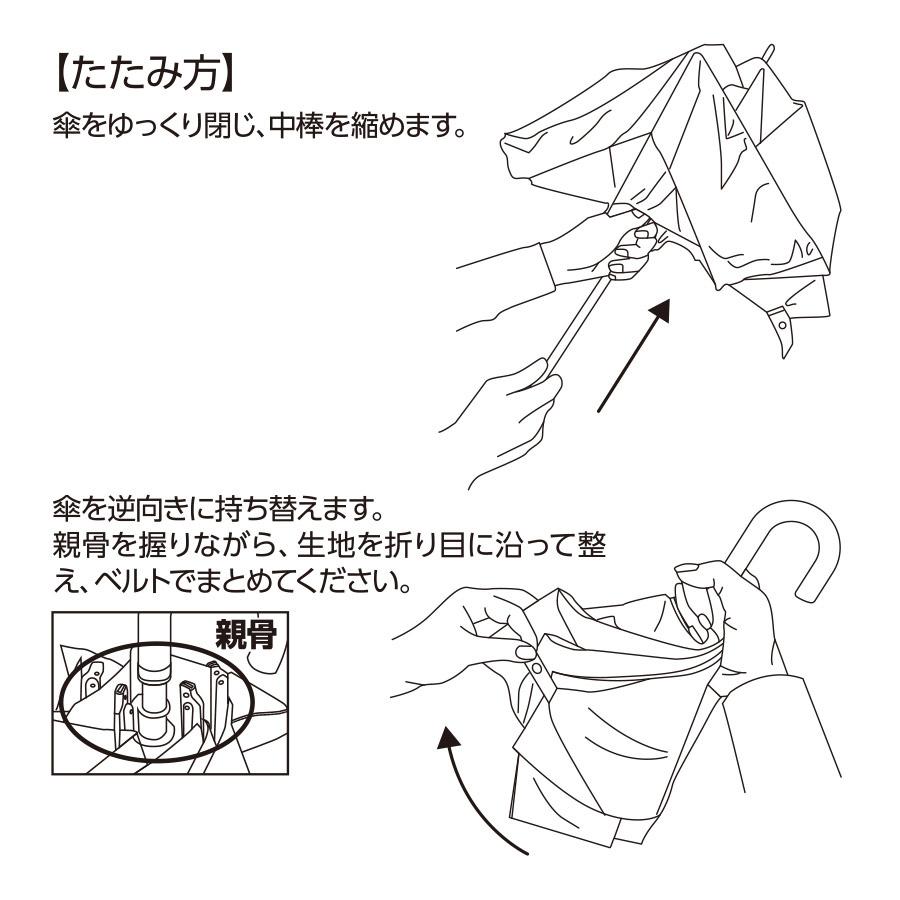 【たたみ方】

傘をゆっくり閉じ、中棒を縮めます。

傘を逆向きに持ち替えます。
親骨を握りながら、生地を折り目に沿って整え、ベルトでまとめてください。

親骨