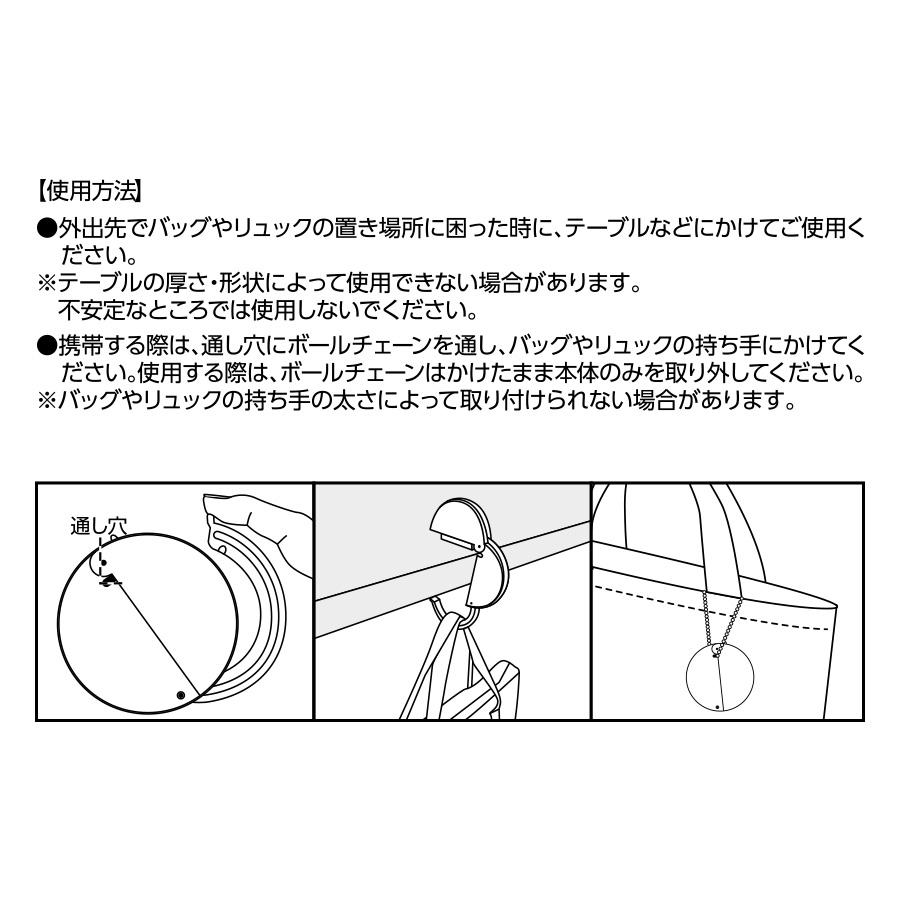 【使用方法】
●外出先でバッグやリュックの置き場所に困った時に、テーブルなどにかけてご使用ください。
※テーブルの厚さ・形状によって使用できない場合があります。
不安定なところでは使用しないでください。
●携帯する際は、通し穴にボールチェーンを通し、バッグやリュックの持ち手にかけてください。使用する際は、ボールチェーンはかけたまま本体のみを取り外してください。
※バッグやリュックの持ち手の太さによって取り付けられない場合があります。

通し穴