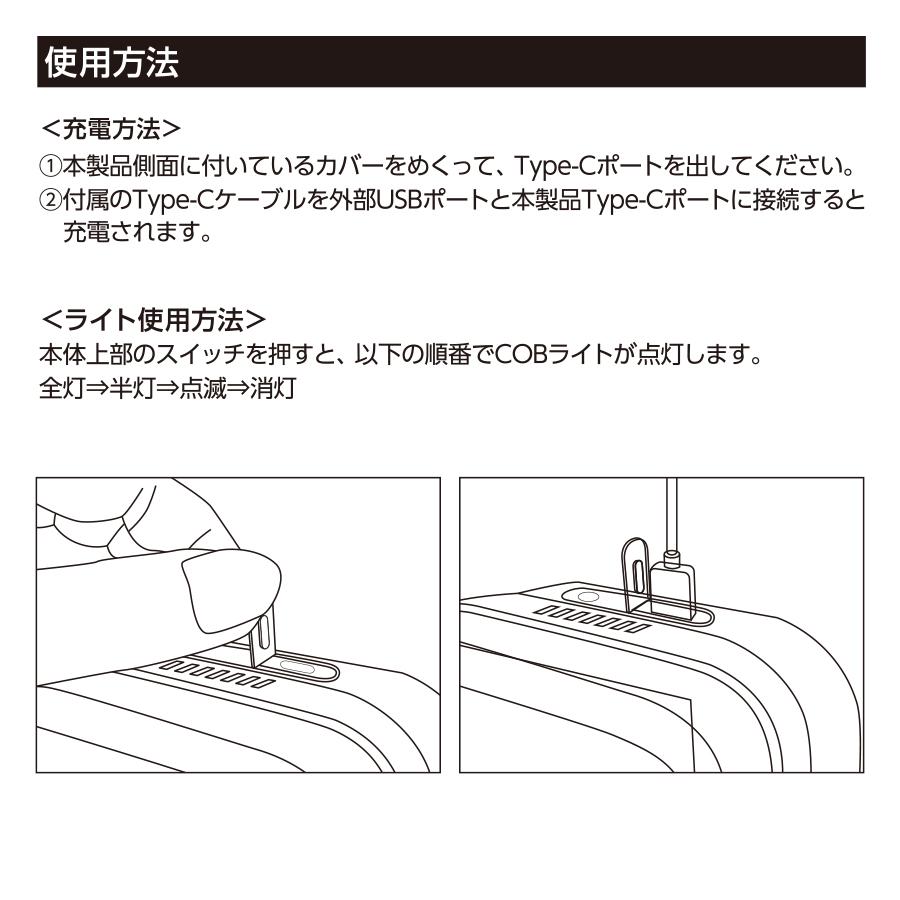 使用方法

<充電方法>
①本製品側面に付いているカバーをめくって、Type-Cポートを出してください。
②付属のType-Cケーブルを外部USBポートと本製品Type-Cポートに接続すると充電されます。

<ライト使用方法>
本体上部のスイッチを押すと、以下の順番でCOBライトが点灯します。
全灯⇒半灯⇒点滅⇒消灯