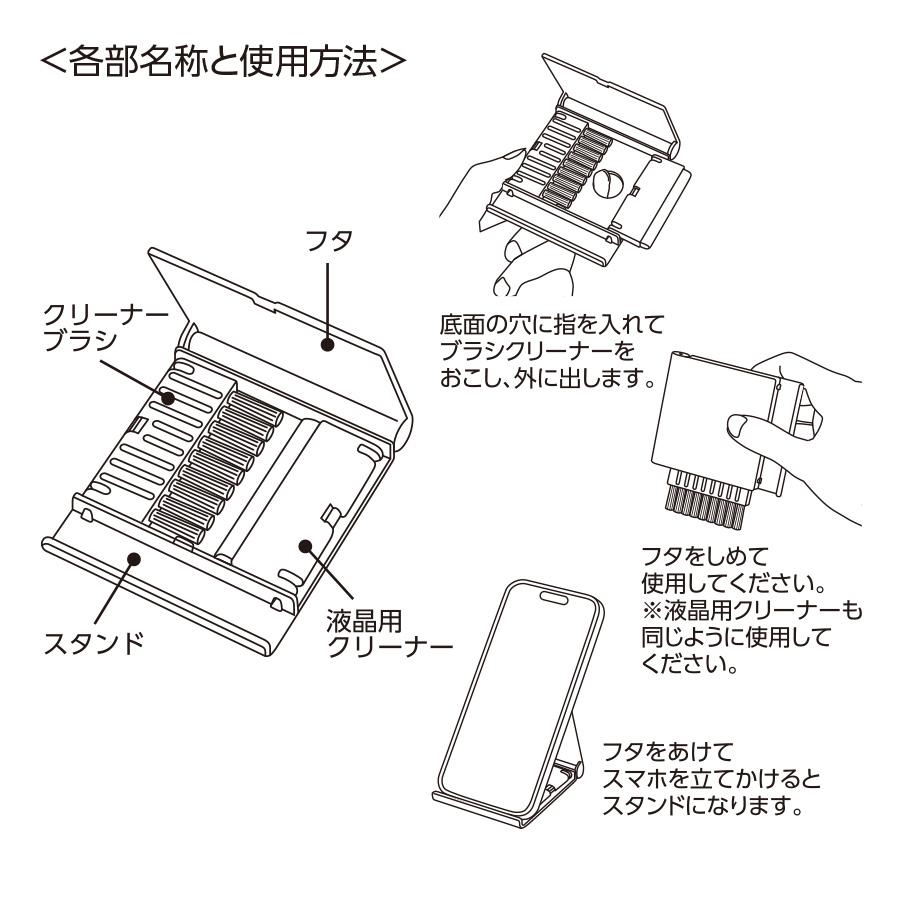 <各部名称と使用方法>

フタ

クリーナーブラシ

スタンド

液晶用クリーナー

底面の穴に指を入れてブラシクリーナーをおこし、外に出します。

フタをしめて使用してください。
※液晶用クリーナーも同じように使用してください。

フタをあけてスマホを立てかけるとスタンドになります。