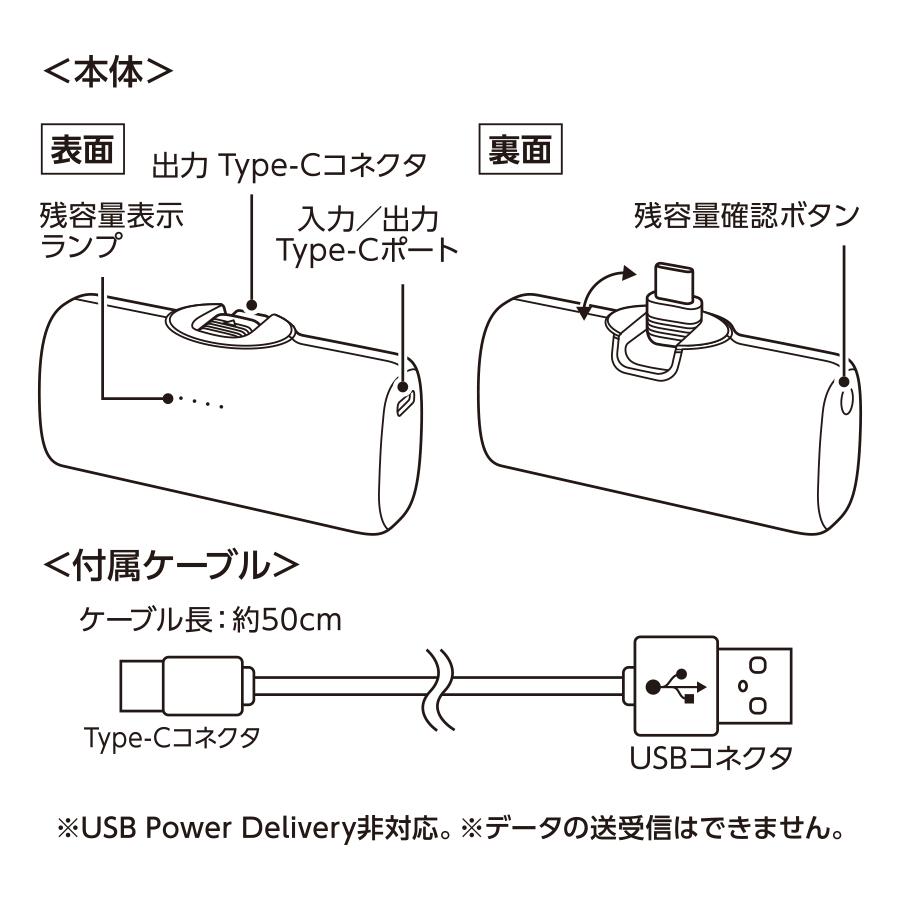 ＜本体＞

表面

出力 Type-Cコネクタ

残容量表示ランプ

入力／出力 Type-Cポート

裏面

残容量確認ボタン

＜付属ケーブル＞

ケーブル長：約50cm

Type-Cコネクタ

USBコネクタ

※USB Power Delivery非対応。※データの送受信はできません。