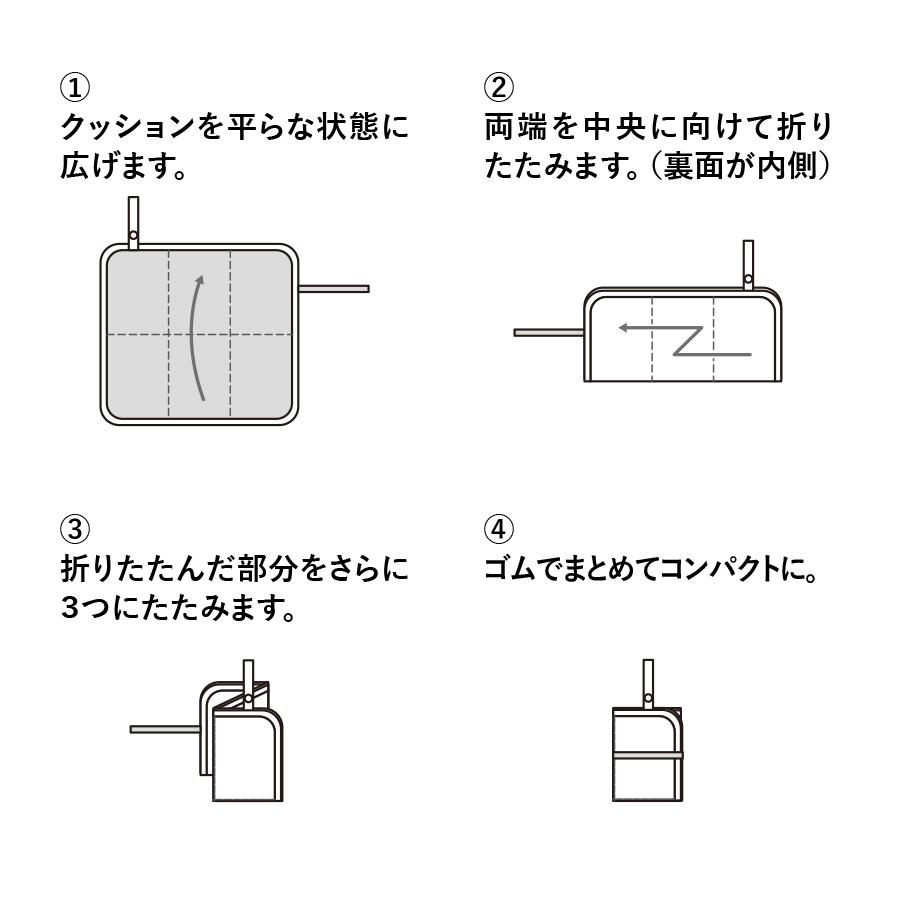 ①
クッションを平らな状態に広げます。

②
両端を中央に向けて折りたたみます。（裏面が内側）

③
折りたたんだ部分をさらに3つにたたみます。

④
ゴムでまとめてコンパクトに。