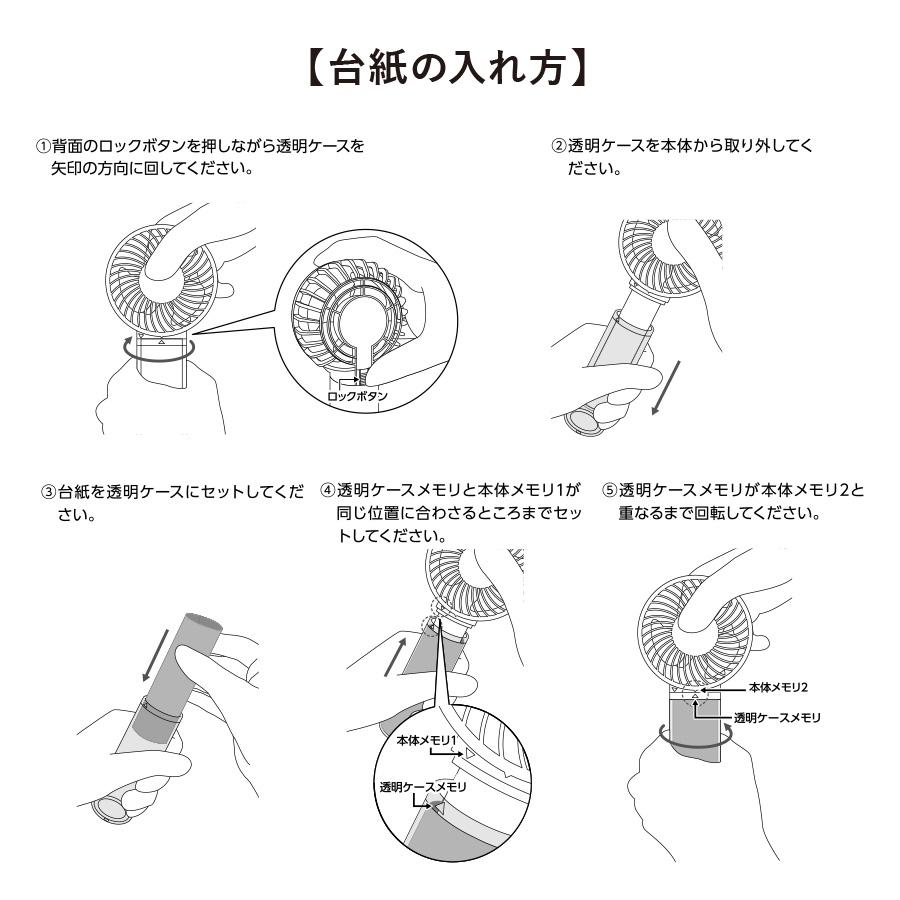 【台紙の入れ方】

①背面のロックボタンを押しながら透明ケースを矢印の方向に回してください。

ロックボタン

②透明ケースを本体から取り外してください。

③台紙を透明ケースにセットしてください。

④透明ケースメモリと本体メモリ1が同じ位置に合わさるところまでセットしてください。

本体メモリ1

透明ケースメモリ

⑤透明ケースメモリが本体メモリ2と重なるまで回転してください。

本体メモリ2

透明ケースメモリ