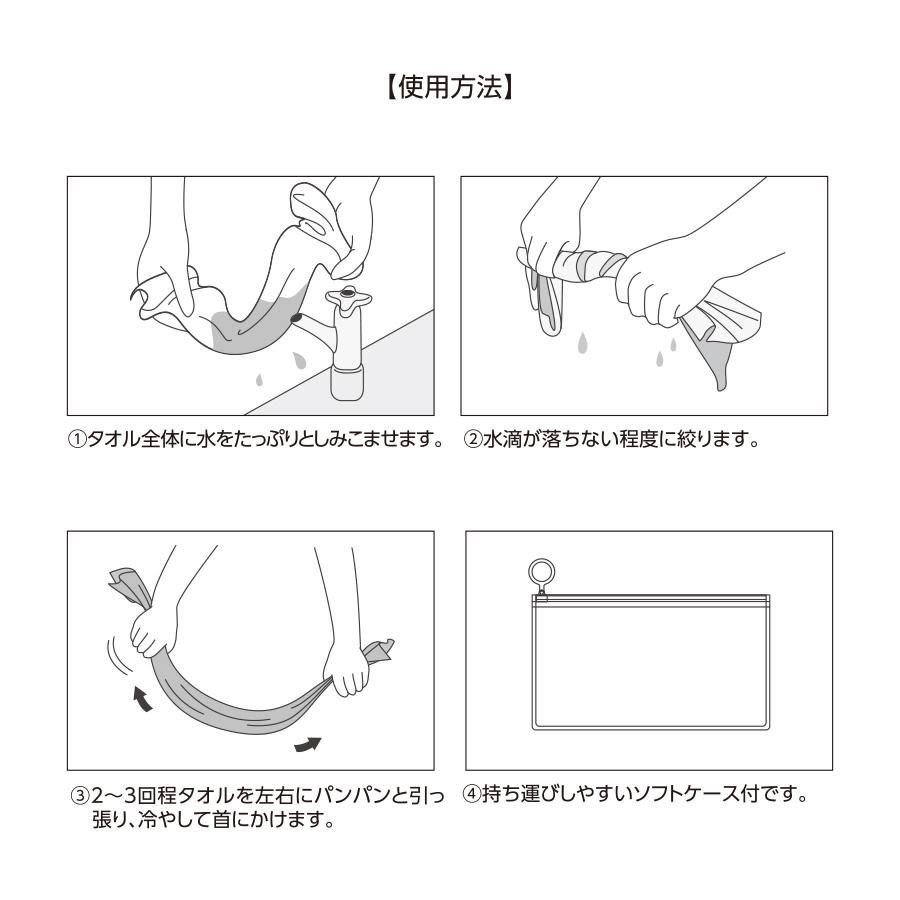 【使用方法】

①タオル全体に水をたっぷりとしみこませます。

②水滴が落ちない程度に絞ります。

③2～3回程タオルを左右にパンパンと引っ張り、冷やして首にかけます。

④持ち運びしやすいソフトケース付です。