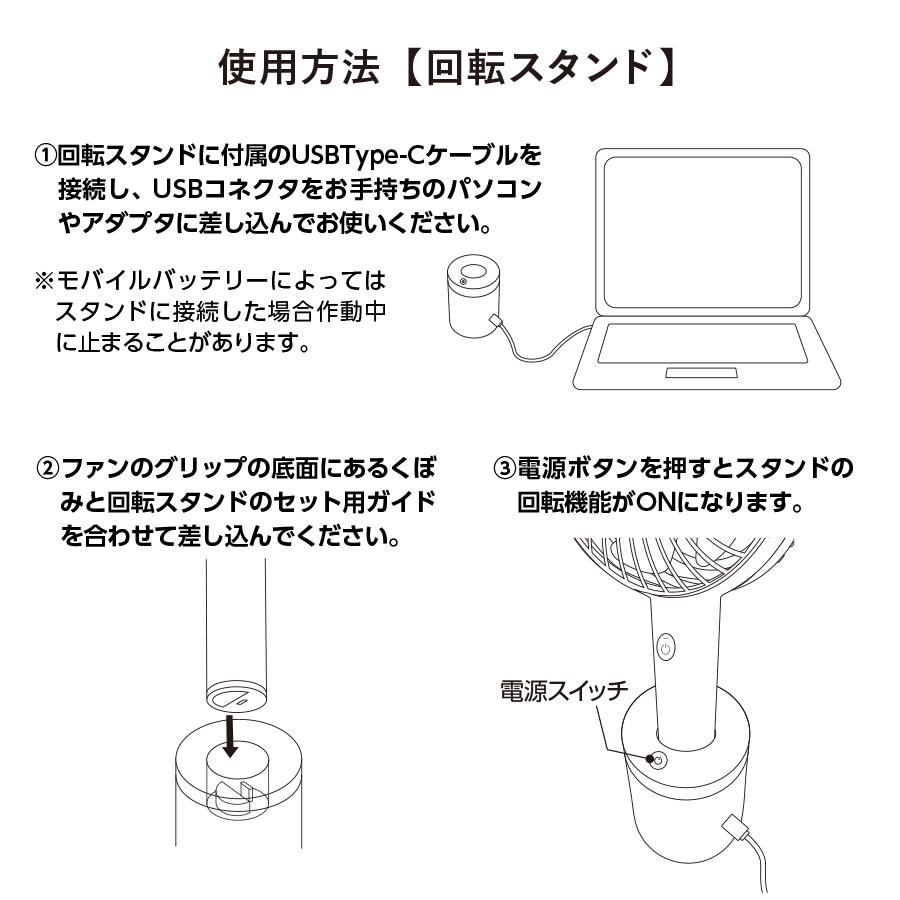 使用方法【回転スタンド】

①回転スタンドに付属のUSBType-Cケーブルを接続し、USBコネクタをお手持ちのパソコンやアダプタに差し込んでお使いください。

※モバイルバッテリーによってはスタンドに接続した場合作動中に止まることがあります。

②ファンのグリップの底面にあるくぼみと回転スタンドのセット用ガイドを合わせて差し込んでください。

③電源ボタンを押すとスタンドの回転機能がONになります。

電源スイッチ