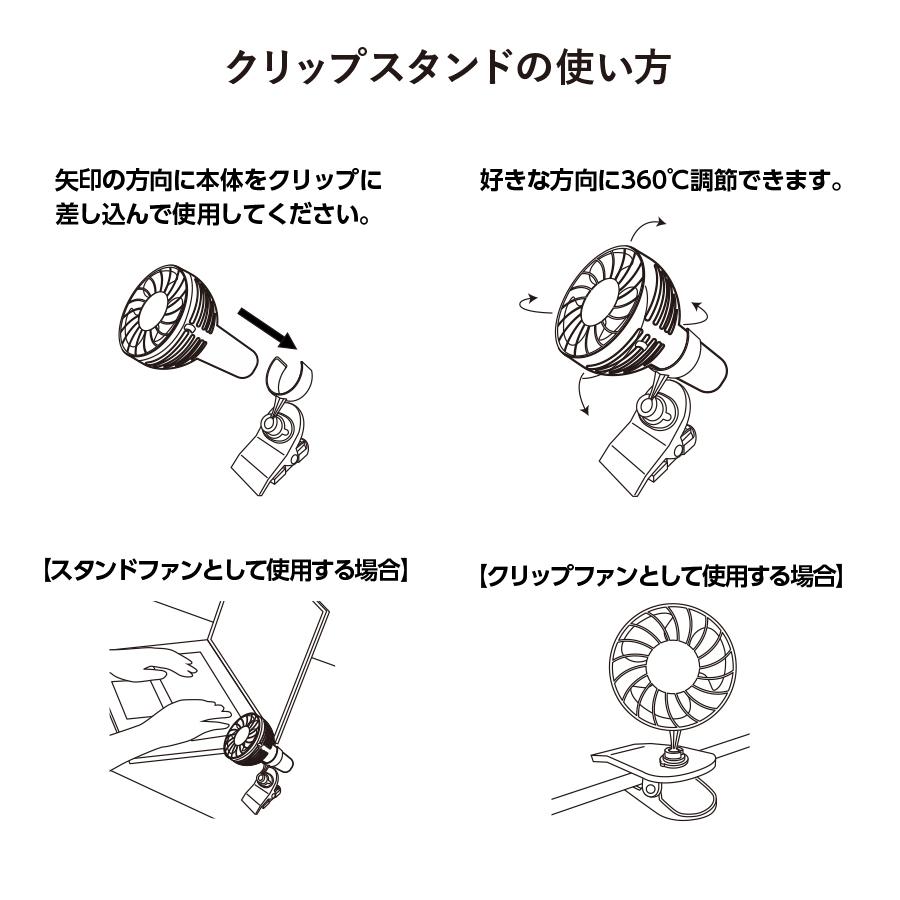 クリップスタンドの使い方

矢印の方向に本体をクリップに差し込んで使用してください。

好きな方向に360℃調節できます。

【スタンドファンとして使用する場合】

【クリップファンとして使用する場合】