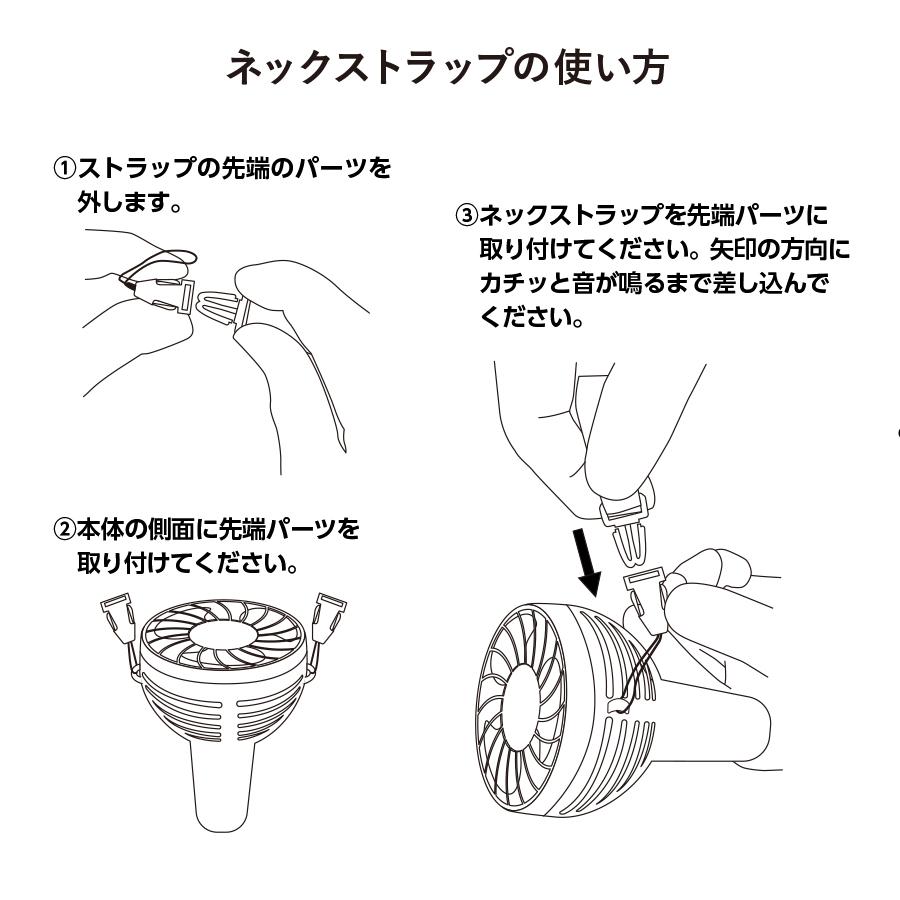 ネックストラップの使い方

①ストラップの先端のパーツを外します。

②本体の側面に先端パーツを取り付けてください。

③ネックストラップを先端パーツに取り付けてください。矢印の方向にカチッと音が鳴るまで差し込んでください。