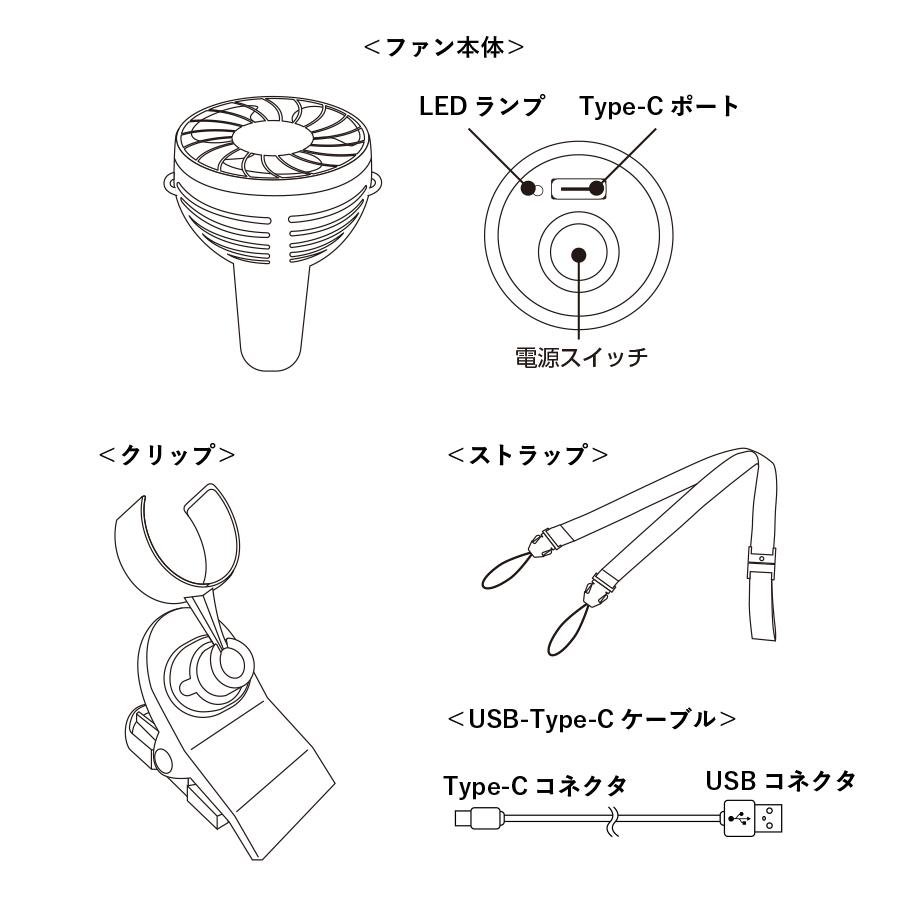 ＜ファン本体＞

LED ランプ

Type-C ポート

電源スイッチ

＜クリップ＞

＜ストラップ＞

＜USB-Type-C ケーブル＞

Type-C コネクタ

USB コネクタ