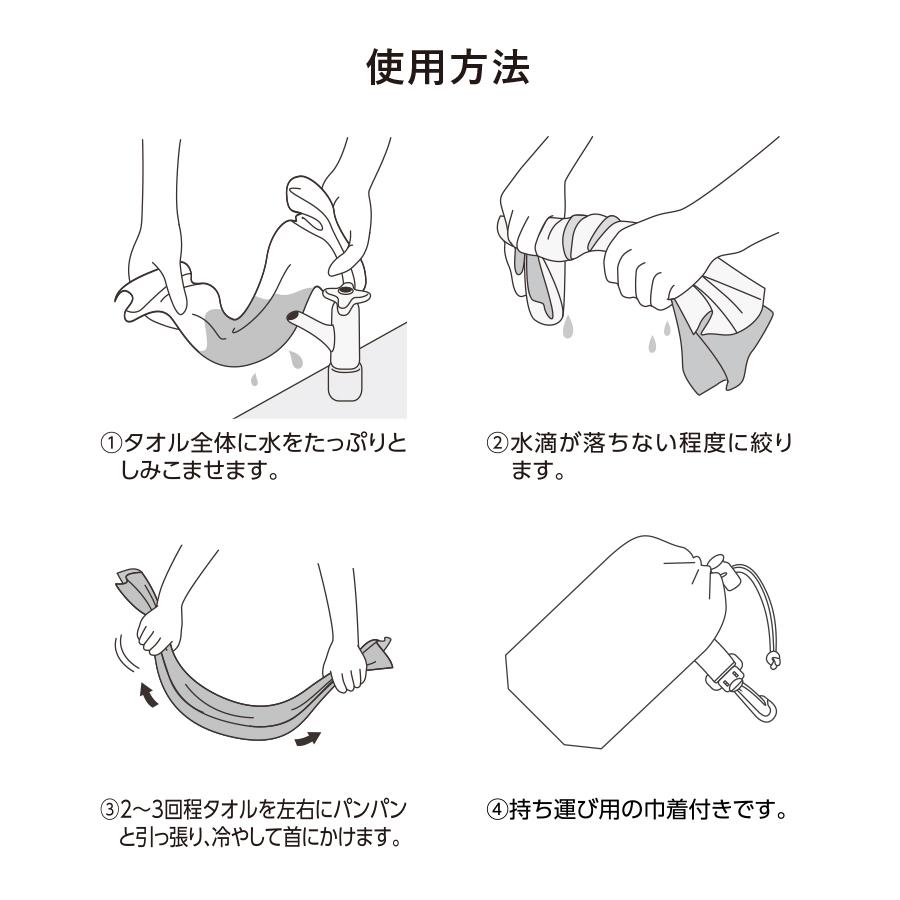 使用方法

①タオル全体に水をたっぷりとしみこませます。

②水滴が落ちない程度に絞ります。

③2～3回程タオルを左右にパンパンと引っ張り、冷やして首にかけます。

④持ち運び用の巾着付きです。