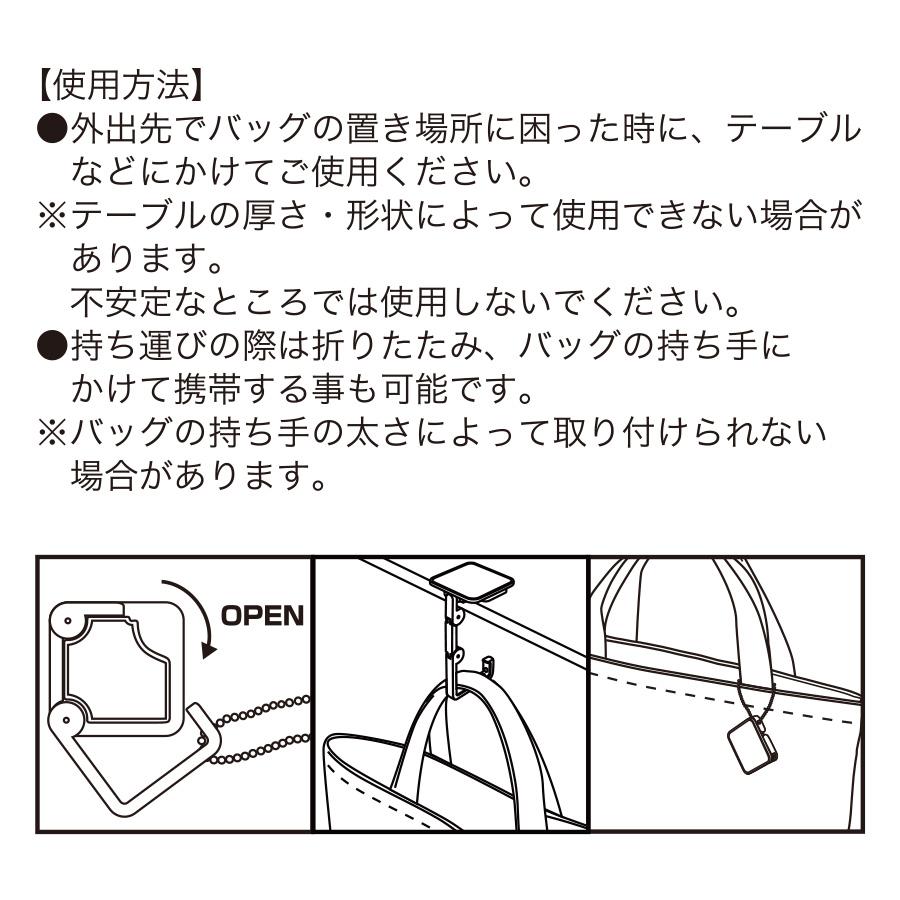 【使用方法】
●外出先でバッグの置き場所に困った時に、テーブルなどにかけてご使用ください。
※テーブルの厚さ・形状によって使用できない場合があります。
不安定なところでは使用しないでください。
●持ち運びの際は折りたたみ、バッグの持ち手にかけて携帯する事も可能です。
※バッグの持ち手の太さによって取り付けられない場合があります。

OPEN