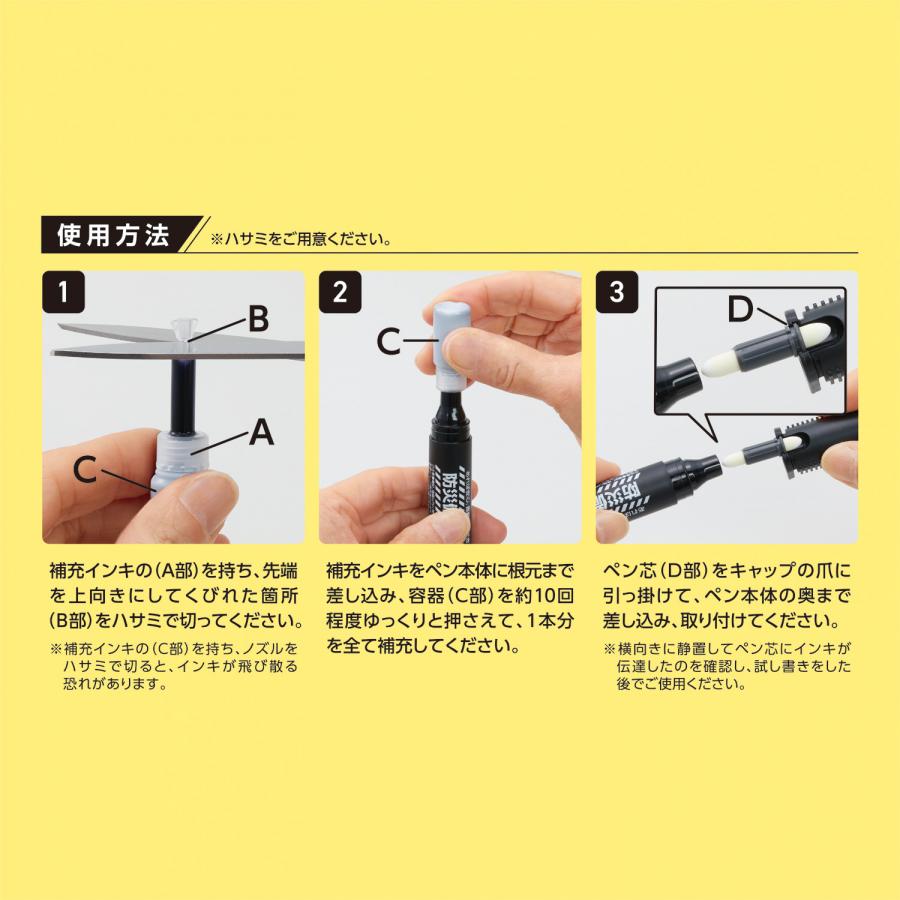 使用方法

※ハサミをご用意ください。

1

B

A

C

補充インキの(A部)を持ち、先端を上向きにしてくびれた箇所(B部)をハサミで切ってください。

※補充インキの(C部)を持ち、ノズルをハサミで切ると、インキが飛び散る恐れがあります。

2

C

補充インキをペン本体に根元まで差し込み、容器(C部)を約10回程度ゆっくりと押さえて、1本分を全て補充してください。

3

D

ペン芯(D部)をキャップの爪に引っ掛けて、ペン本体の奥まで差し込み、取り付けてください。

※横向きに静置してペン芯にインキが伝達したのを確認し、試し書きをした後でご使用ください。