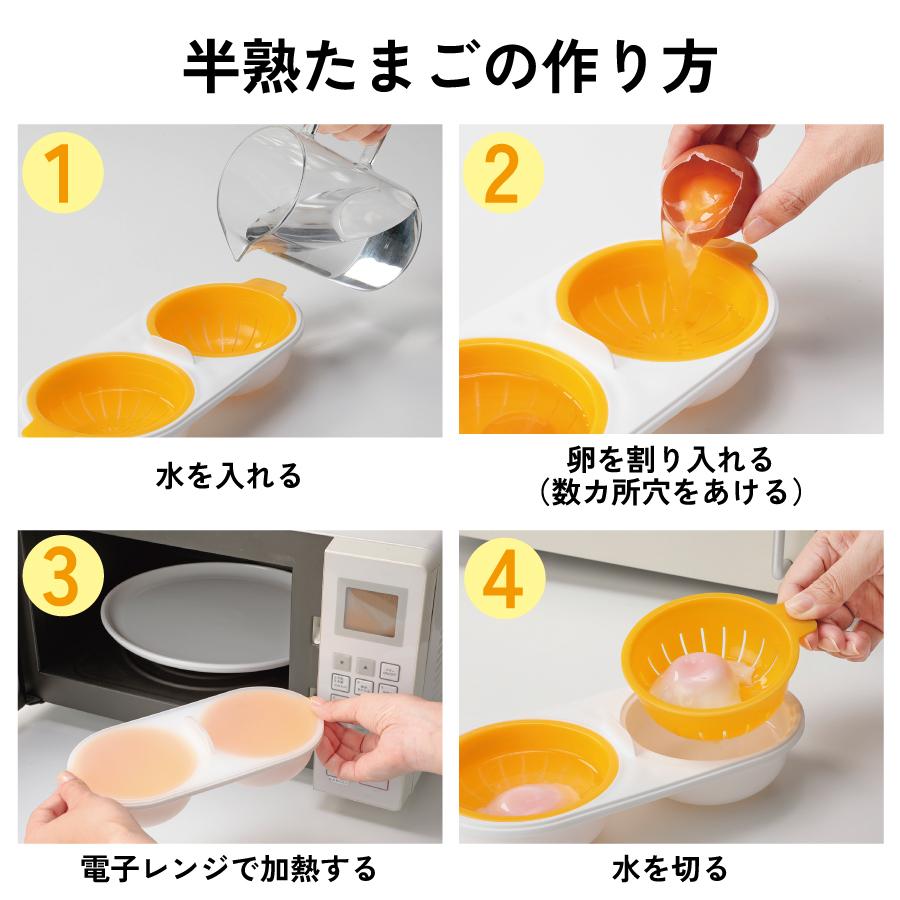 半熟たまごの作り方

1

水を入れる

2

卵を割り入れる
(数カ所穴をあける)

3

電子レンジで加熱する

4

水を切る