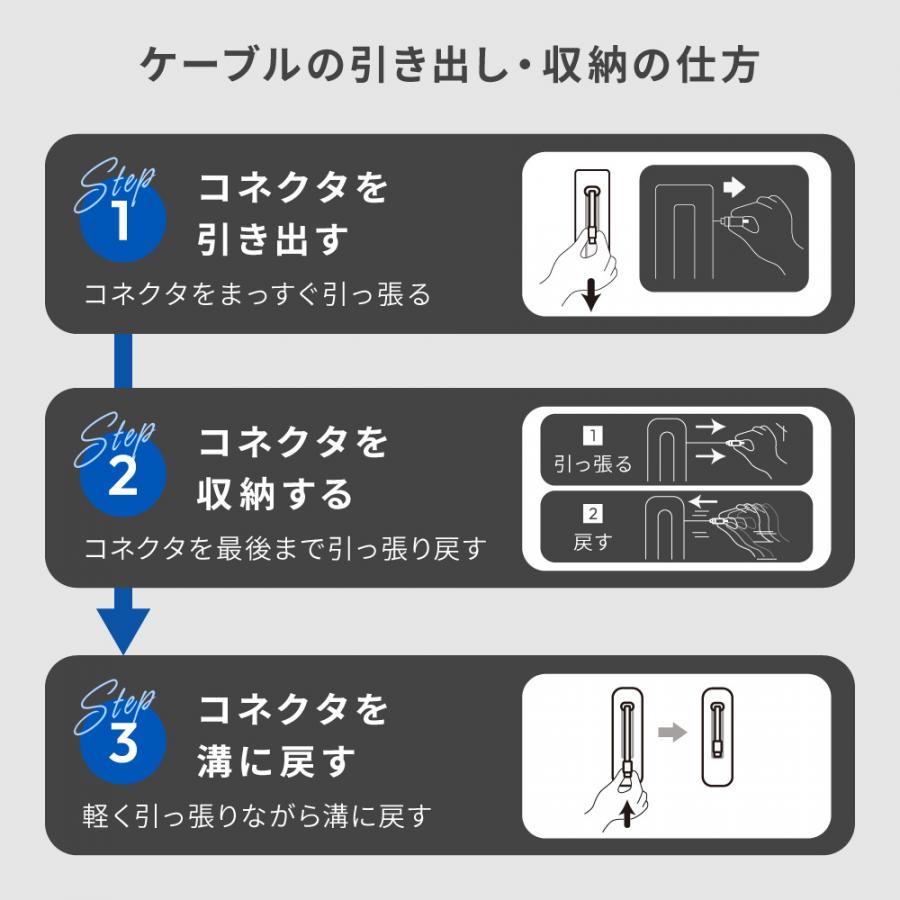 ケーブルの引き出し・収納の仕方

Step 1
コネクタを引き出す
コネクタをまっすぐ引っ張る

Step 2
コネクタを収納する
コネクタを最後まで引っ張り戻す

1
引っ張る

2
戻す

Step 3
コネクタを溝に戻す
軽く引っ張りながら溝に戻す