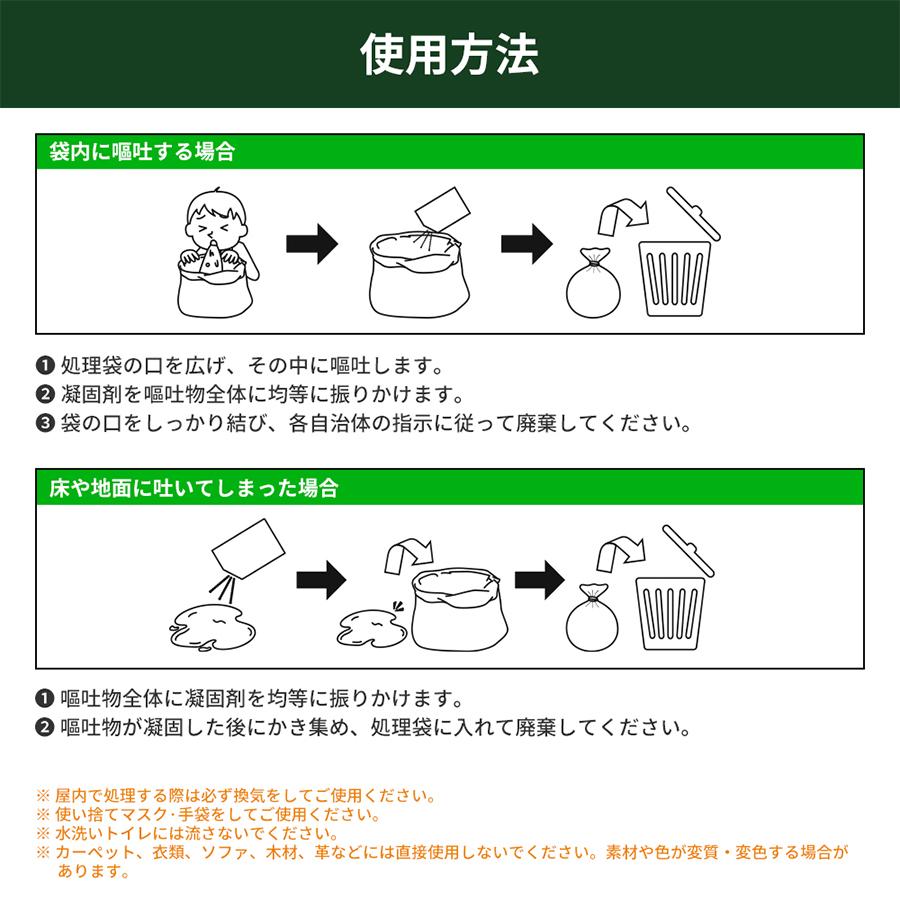 使用方法

袋内に嘔吐する場合

❶ 処理袋の口を広げ、その中に嘔吐します。
❷ 凝固剤を嘔吐物全体に均等に振りかけます。
❸ 袋の口をしっかり結び、各自治体の指示に従って廃棄してください。

床や地面に吐いてしまった場合

❶ 嘔吐物全体に凝固剤を均等に振りかけます。
❷ 嘔吐物が凝固した後にかき集め、処理袋に入れて廃棄してください。

※ 屋内で処理する際は必ず換気をしてご使用ください。
※ 使い捨てマスク・手袋をしてご使用ください。
※ 水洗いトイレには流さないでください。
※ カーペット、衣類、ソファ、木材、革などには直接使用しないでください。素材や色が変質・変色する場合があります。