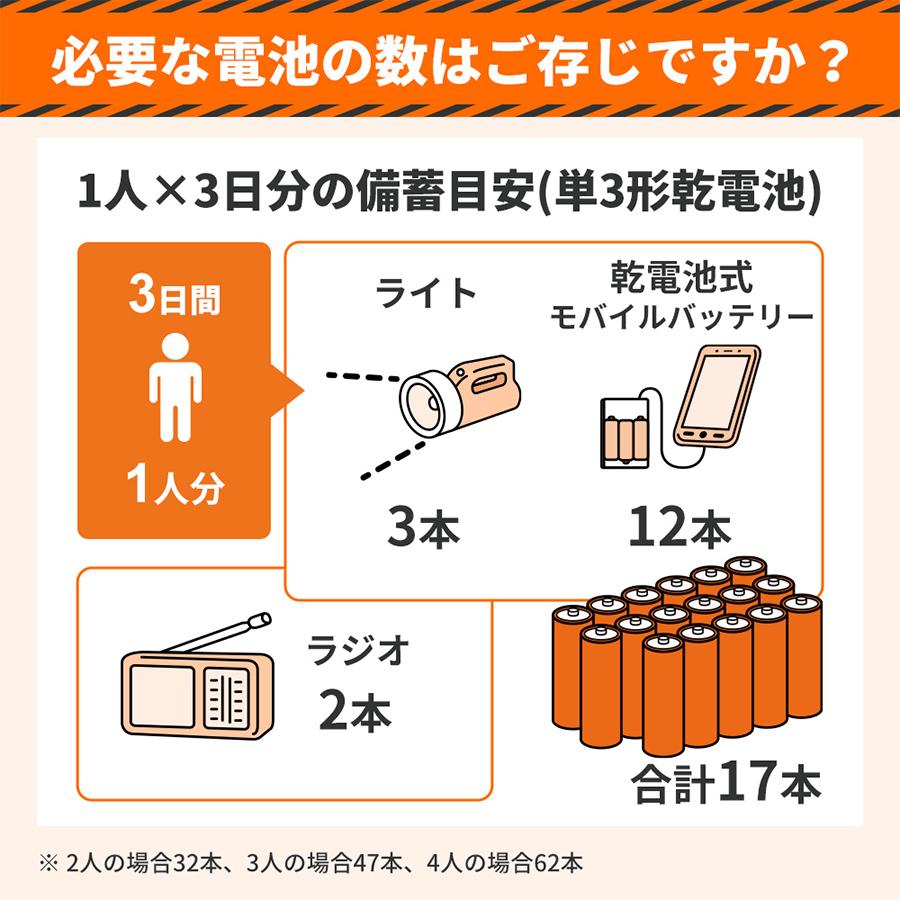 必要な電池の数はご存じですか？

1人×3日分の備蓄目安(単3形乾電池)

3日間

1人分

ライト

3本

乾電池式
モバイルバッテリー

12本

ラジオ

2本

合計17本

※ 2人の場合32本、3人の場合47本、4人の場合62本