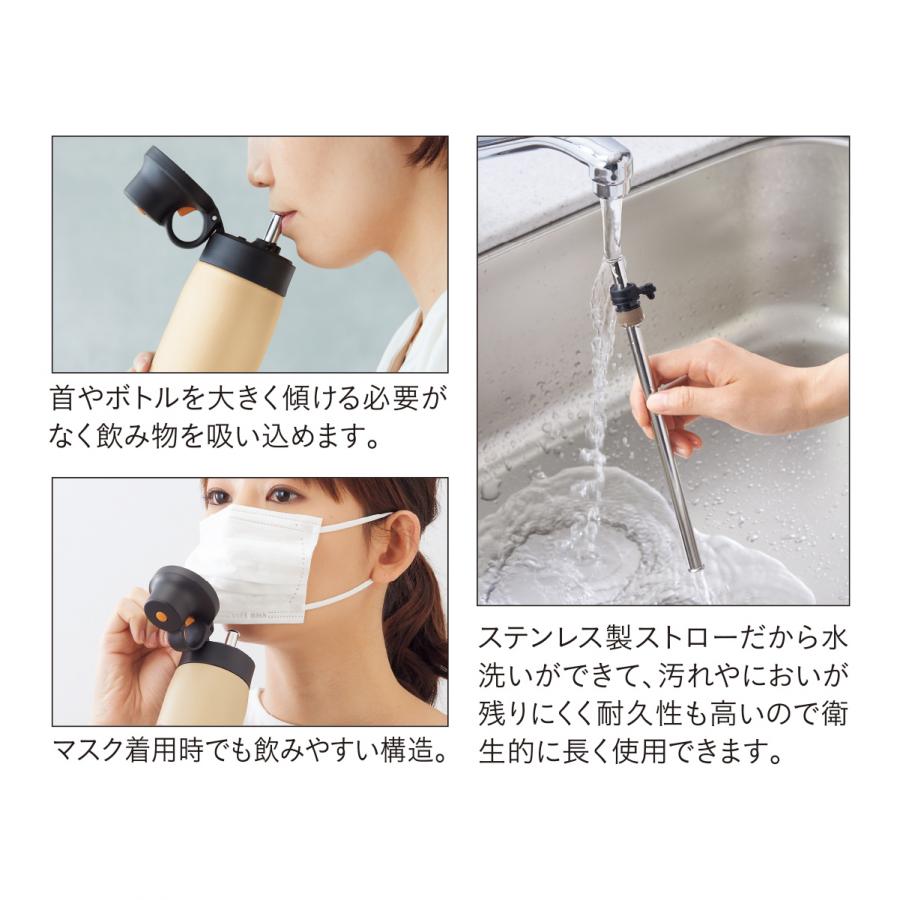 首やボトルを大きく傾ける必要がなく飲み物を吸い込めます。

マスク着用時でも飲みやすい構造。

ステンレス製ストローだから水洗いができて、汚れやにおいが残りにくく耐久性も高いので衛生的に長く使用できます。